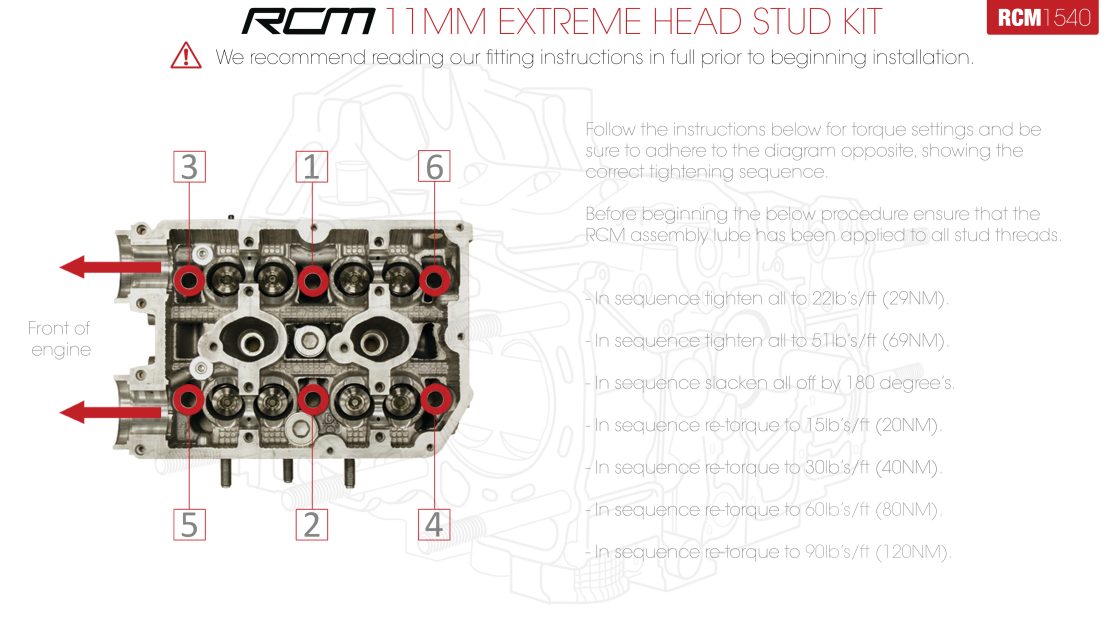 RCM 11MM EXTREME HEAD STUD KIT

RCM1540

We recommend reading our fitting instructions in full prior to beginning installation.

3 1 6

Front of engine

5 2 4

Follow the instructions below for torque settings and be sure to adhere to the diagram opposite, showing the correct tightening sequence.

Before beginning the below procedure ensure that the RCM assembly lube has been applied to all stud threads.

- In sequence tighten all to 22lb's/ft (29NM).

- In sequence tighten all to 51lb's/ft (69NM).

- In sequence slacken all off by 180 degree's.

- In sequence re-torque to 15lb's/ft (20NM).

- In sequence re-torque to 30lb's/ft (40NM).

- In sequence re-torque to 60lb's/ft (80NM).

- In sequence re-torque to 90lb's/ft (120NM).